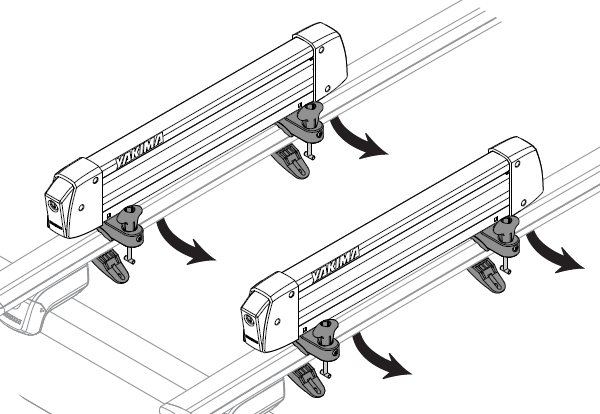 YAKIMA
YAKIMA